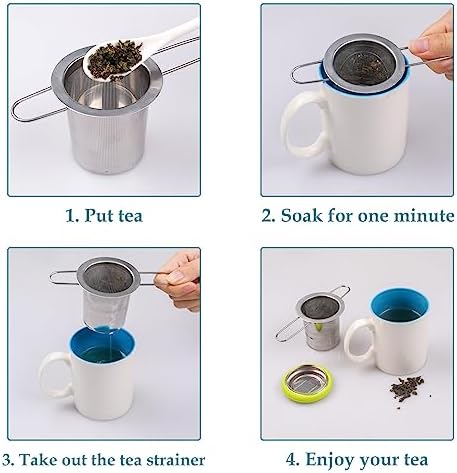 1. Put tea

2. Soak for one minute

3. Take out the tea strainer

4. Enjoy your tea