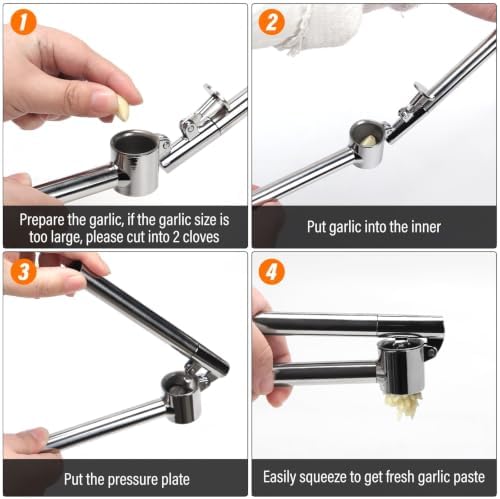 1
Prepare the garlic, if the garlic size is too large, please cut into 2 cloves

2
Put garlic into the inner

3
Put the pressure plate

4
Easily squeeze to get fresh garlic paste