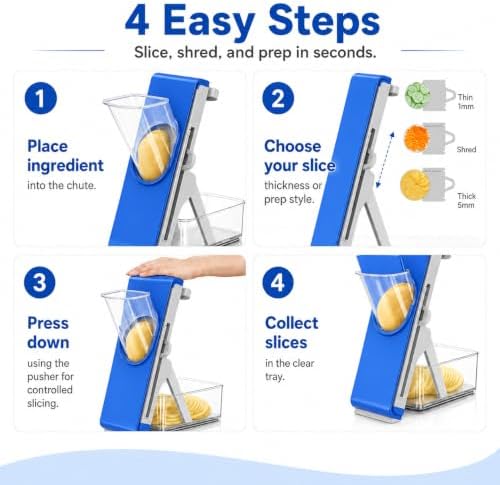 4 Easy Steps

Slice, shred, and prep in seconds.

1

Place ingredient

into the chute.

2

Choose your slice

thickness or prep style.

Thin 1mm

Shred

Thick 5mm

3

Press down

using the pusher for controlled slicing.

4

Collect slices

in the clear tray.