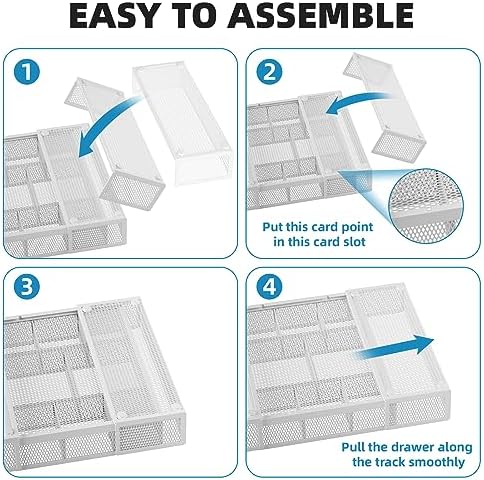 EASY TO ASSEMBLE

1

2

Put this card point in this card slot

3

4

Pull the drawer along the track smoothly