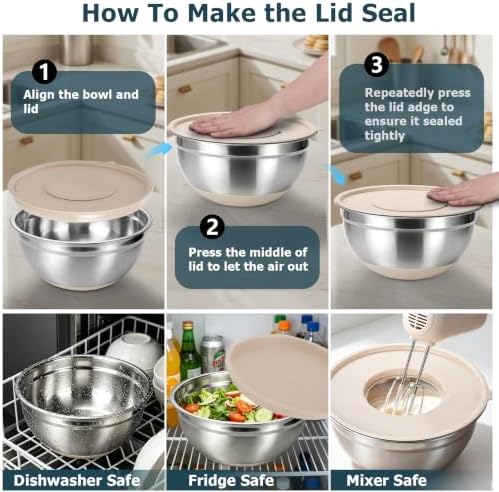 How To Make the Lid Seal

1
Align the bowl and lid

2
Press the middle of lid to let the air out

3
Repeatedly press the lid adge to ensure it sealed tightly

Dishwasher Safe

Fridge Safe

Mixer Safe