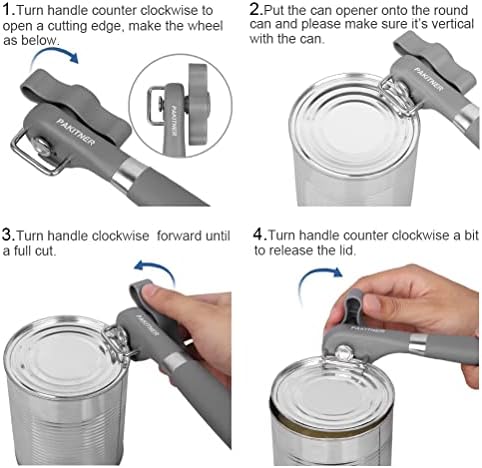 1.Turn handle counter clockwise to open a cutting edge, make the wheel as below.

PAKITNER

PAKITNER

2.Put the can opener onto the round can and please make sure it's vertical with the can.

PAKITNER

3.Turn handle clockwise forward until a full cut.

PAKITNER

4.Turn handle counter clockwise a bit to release the lid.

PAKITNER