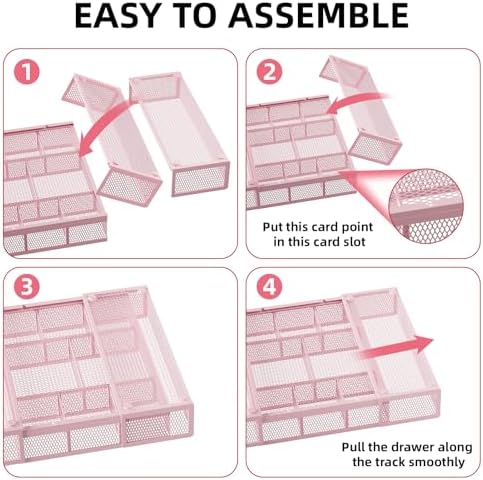 EASY TO ASSEMBLE

1

2

Put this card point in this card slot

3

4

Pull the drawer along the track smoothly