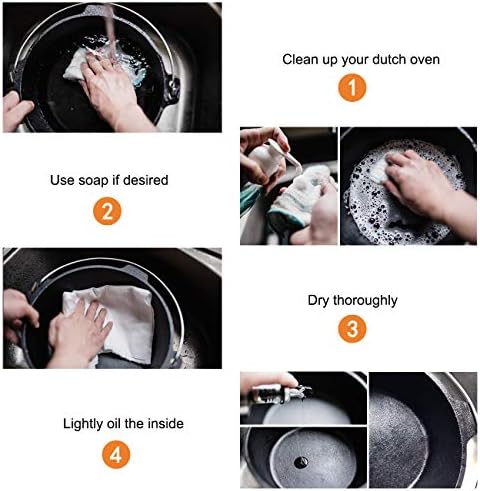 Clean up your dutch oven

1

Use soap if desired

2

Dry thoroughly

3

Lightly oil the inside

4