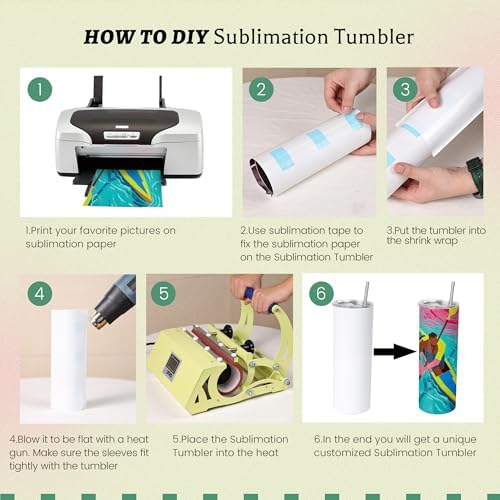 HOW TO DIY Sublimation Tumbler

1

2

3

1.Print your favorite pictures on sublimation paper

2.Use sublimation tape to fix the sublimation paper on the Sublimation Tumbler

3.Put the tumbler into the shrink wrap

4

5

6

4.Blow it to be flat with a heat gun. Make sure the sleeves fit tightly with the tumbler

5.Place the Sublimation Tumbler into the heat

6.In the end you will get a unique customized Sublimation Tumbler