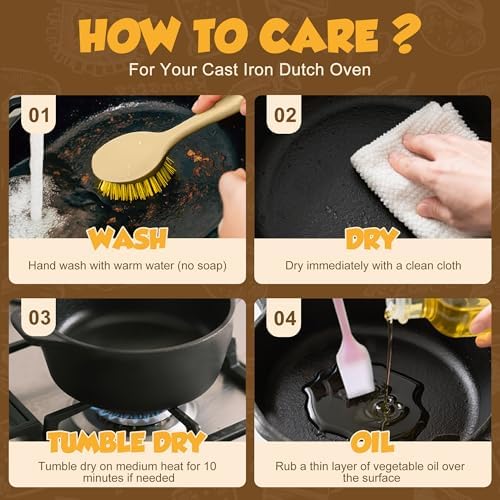 HOW TO CARE ?
For Your Cast Iron Dutch Oven

01
WASH
Hand wash with warm water (no soap)

02
DRY
Dry immediately with a clean cloth

03
TUMBLE DRY
Tumble dry on medium heat for 10 minutes if needed

04
OIL
Rub a thin layer of vegetable oil over the surface