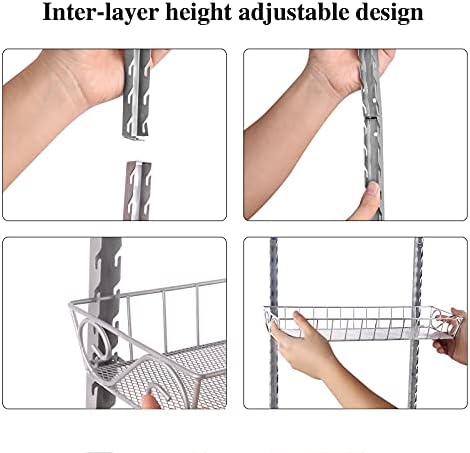 Inter-layer height adjustable design