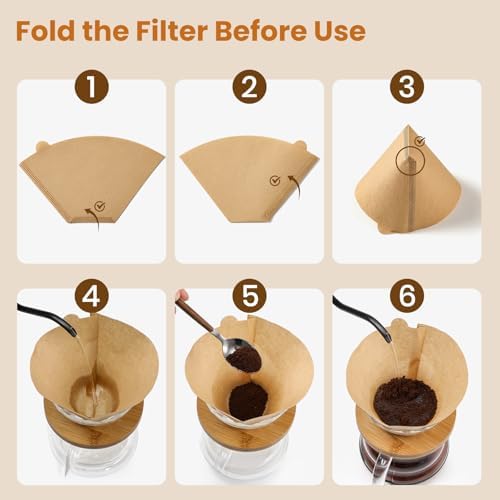 Fold the Filter Before Use

1

2

3

4

5

6