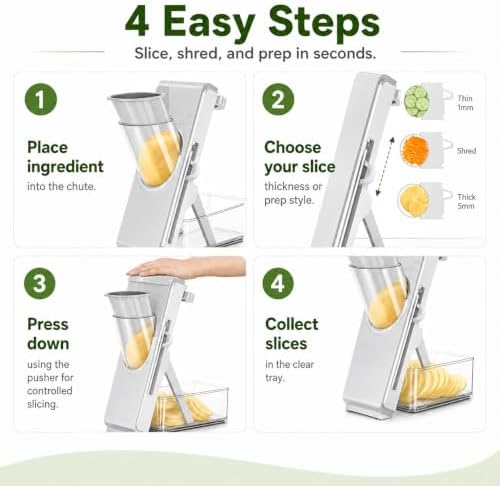 4 Easy Steps

Slice, shred, and prep in seconds.

1

Place ingredient

into the chute.

2

Choose your slice

thickness or prep style.

Thin 1mm

Shred

Thick 5mm

3

Press down

using the pusher for controlled slicing.

4

Collect slices

in the clear tray.