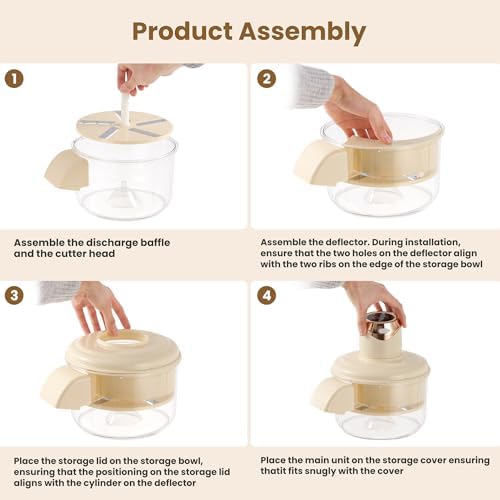 Product Assembly

1

Assemble the discharge baffle and the cutter head

2

Assemble the deflector. During installation, ensure that the two holes on the deflector align with the two ribs on the edge of the storage bowl

3

Place the storage lid on the storage bowl, ensuring that the positioning on the storage lid aligns with the cylinder on the deflector

4

Place the main unit on the storage cover ensuring thatit fits snugly with the cover