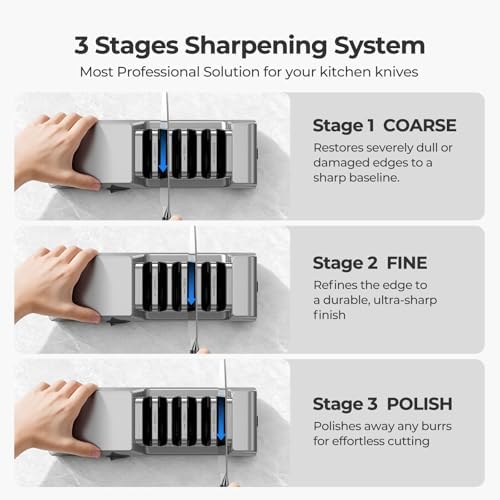 3 Stages Sharpening System

Most Professional Solution for your kitchen knives

Stage 1 COARSE

Restores severely dull or damaged edges to a sharp baseline.

Stage 2 FINE

Refines the edge to a durable, ultra-sharp finish

Stage 3 POLISH

Polishes away any burrs for effortless cutting