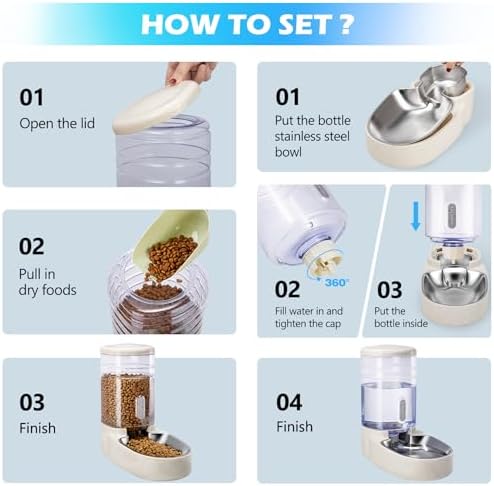 HOW TO SET ?

01
Open the lid

02
Pull in dry foods

03
Finish

01
Put the bottle stainless steel bowl

360°

02
Fill water in and tighten the cap

03
Put the bottle inside

04
Finish