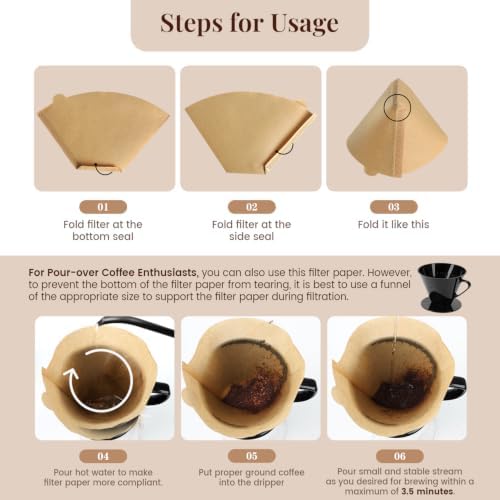 Steps for Usage

01
Fold filter at the bottom seal

02
Fold filter at the side seal

03
Fold it like this

For Pour-over Coffee Enthusiasts, you can also use this filter paper. However, to prevent the bottom of the filter paper from tearing, it is best to use a funnel of the appropriate size to support the filter paper during filtration.

04
Pour hot water to make filter paper more compliant.

05
Put proper ground coffee into the dripper

06
Pour small and stable stream as you desired for brewing within a maximum of 3.5 minutes.