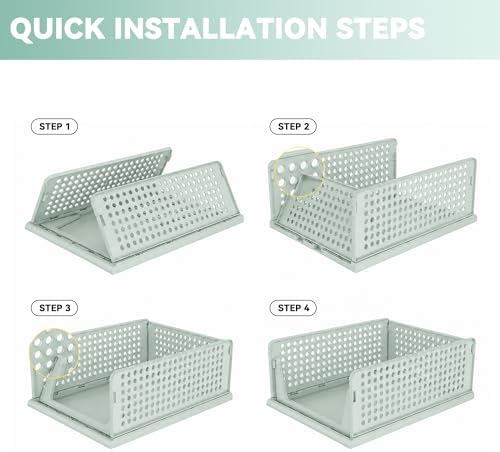 QUICK INSTALLATION STEPS

STEP 1

STEP 2

STEP 3

STEP 4