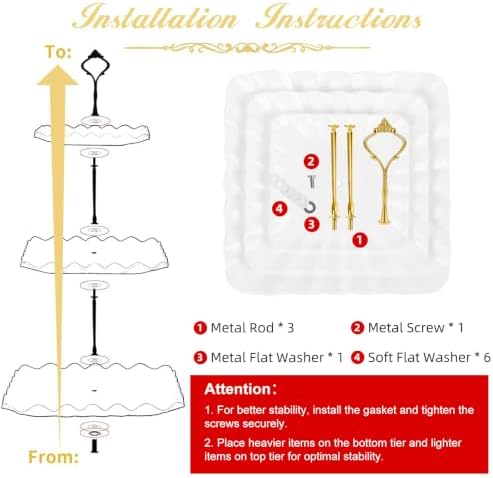 Installation Instructions

To:

From:

2

4

3

1

1 Metal Rod * 3

2 Metal Screw * 1

3 Metal Flat Washer * 1

4 Soft Flat Washer * 6

Attention:

1. For better stability, install the gasket and tighten the screws securely.

2. Place heavier items on the bottom tier and lighter items on top tier for optimal stability.