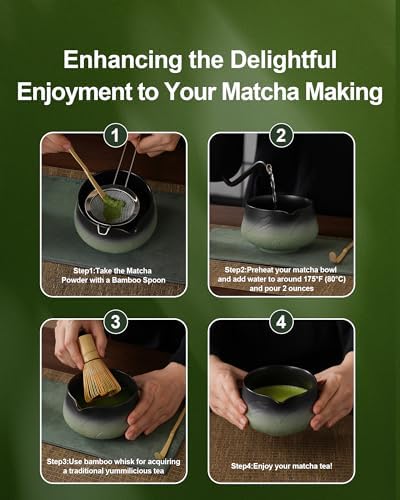 Enhancing the Delightful Enjoyment to Your Matcha Making

1

Step1:Take the Matcha Powder with a Bamboo Spoon

2

Step2:Preheat your matcha bowl and add water to around 175°F (80°C) and pour 2 ounces

3

Step3:Use bamboo whisk for acquiring a traditional yummilicious tea

4

Step4:Enjoy your matcha tea!