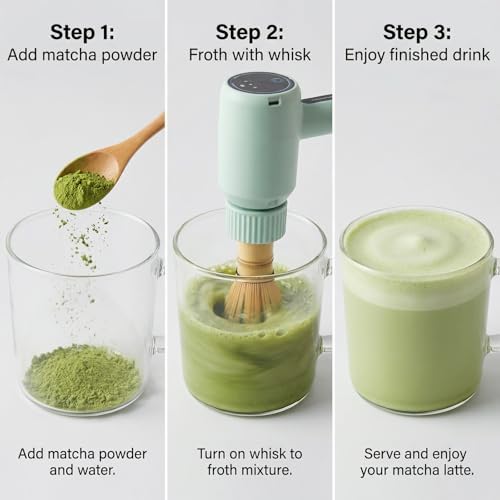 Step 1:
Add matcha powder

Add matcha powder and water.

Step 2:
Froth with whisk

Turn on whisk to froth mixture.

Step 3:
Enjoy finished drink

Serve and enjoy your matcha latte.