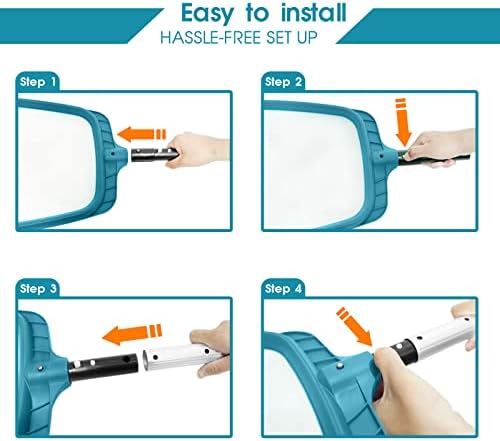 Easy to install
HASSLE-FREE SET UP

Step 1

Step 2

Step 3

Step 4