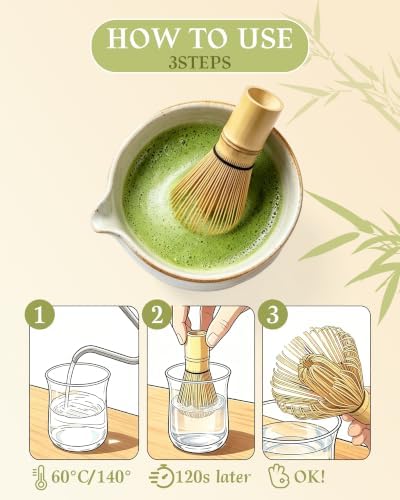 HOW TO USE
3STEPS

1

2

3

60°C/140°

120s later

OK!