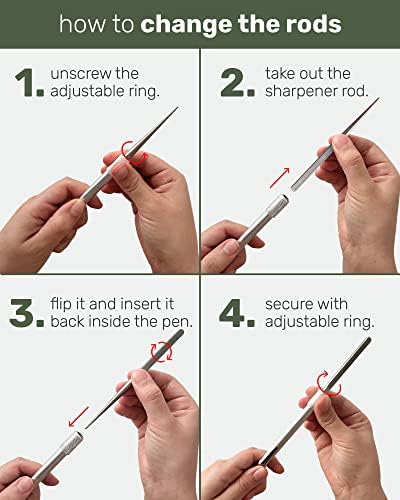 how to change the rods

1. unscrew the adjustable ring.

2. take out the sharpener rod.

3. flip it and insert it back inside the pen.

4. secure with adjustable ring.