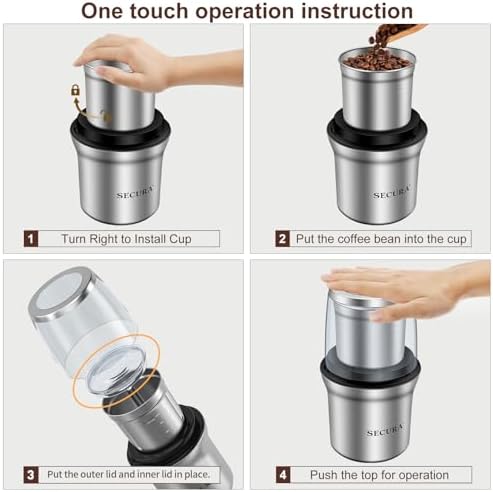 One touch operation instruction

SECURA

1 Turn Right to Install Cup

SECURA

2 Put the coffee bean into the cup

3 Put the outer lid and inner lid in place.

SECURA

4 Push the top for operation