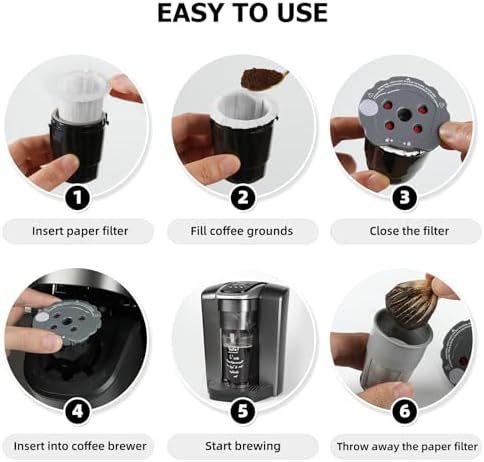 EASY TO USE

1

Insert paper filter

2

Fill coffee grounds

3

Close the filter

4

Insert into coffee brewer

5

Start brewing

6

Throw away the paper filter