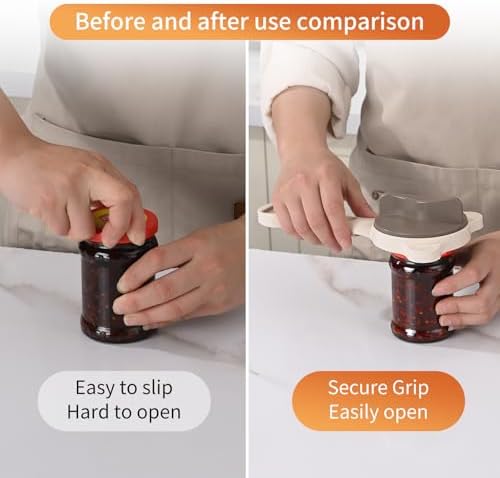 Before and after use comparison

Easy to slip
Hard to open

Secure Grip
Easily open