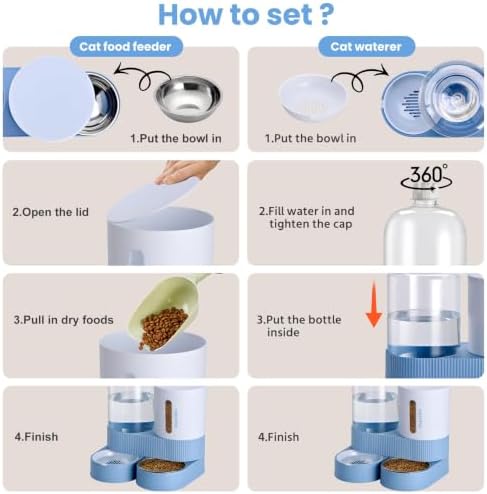 How to set ?

Cat food feeder

1.Put the bowl in

2.Open the lid

3.Pull in dry foods

4.Finish

Cat waterer

1.Put the bowl in

360°

2.Fill water in and tighten the cap

3.Put the bottle inside

4.Finish