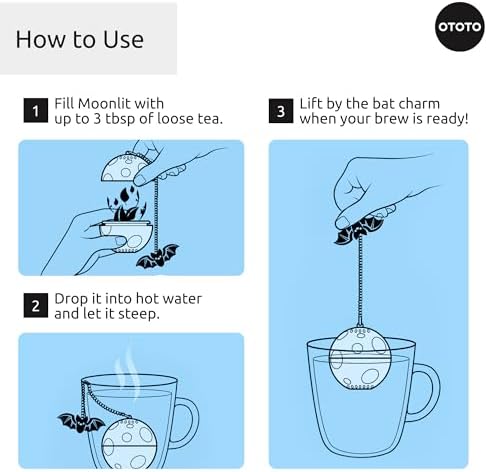 How to Use

OTOTO

1 Fill Moonlit with up to 3 tbsp of loose tea.

2 Drop it into hot water and let it steep.

3 Lift by the bat charm when your brew is ready!