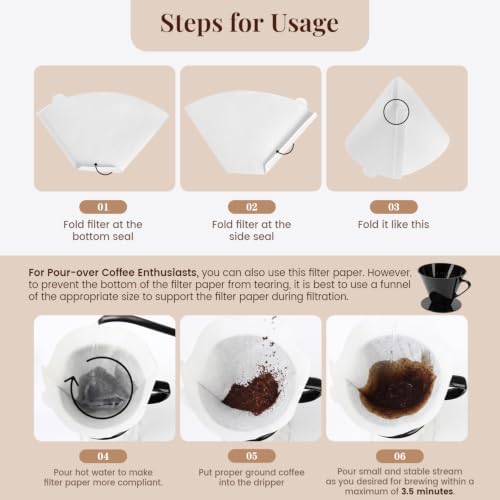 Steps for Usage

01
Fold filter at the bottom seal

02
Fold filter at the side seal

03
Fold it like this

For Pour-over Coffee Enthusiasts, you can also use this filter paper. However, to prevent the bottom of the filter paper from tearing, it is best to use a funnel of the appropriate size to support the filter paper during filtration.

04
Pour hot water to make filter paper more compliant.

05
Put proper ground coffee into the dripper

06
Pour small and stable stream as you desired for brewing within a maximum of 3.5 minutes.