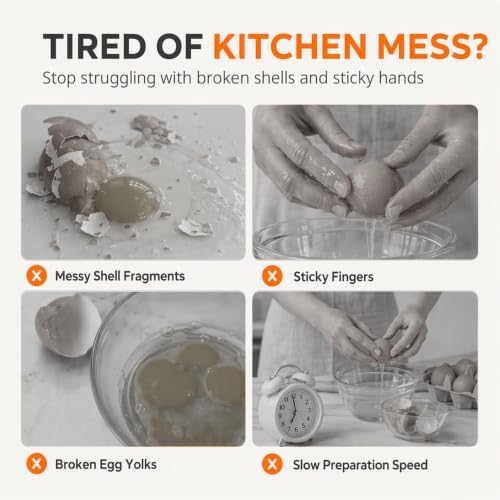 TIRED OF KITCHEN MESS?
Stop struggling with broken shells and sticky hands

Messy Shell Fragments

Sticky Fingers

Broken Egg Yolks

Slow Preparation Speed