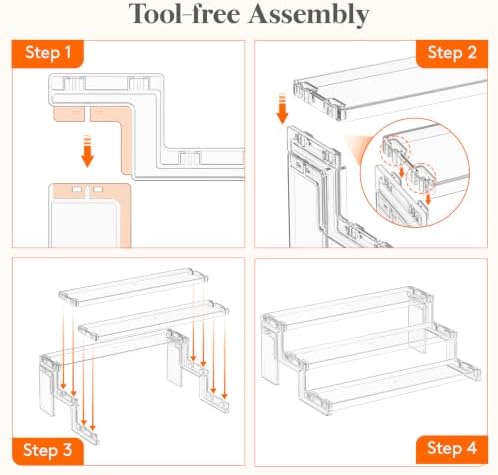 Tool-free Assembly

Step 1

Step 2

Step 3

Step 4