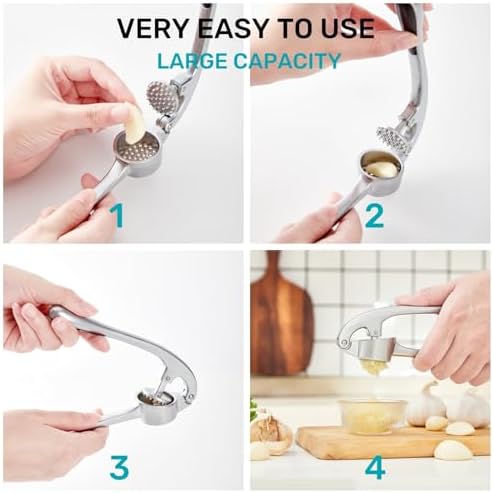 VERY EASY TO USE
LARGE CAPACITY

1

2

3

4