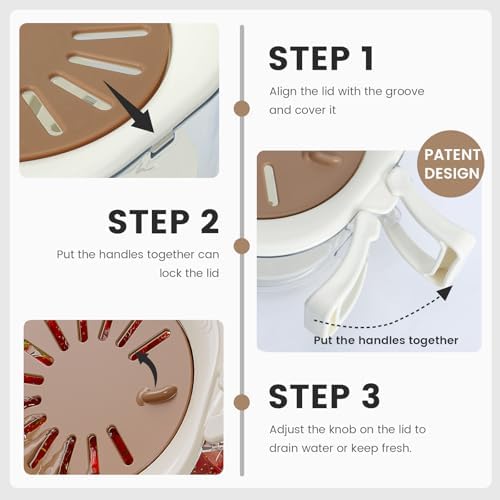 STEP 1

Align the lid with the groove and cover it

PATENT DESIGN

STEP 2

Put the handles together can lock the lid

Put the handles together

STEP 3

Adjust the knob on the lid to drain water or keep fresh.