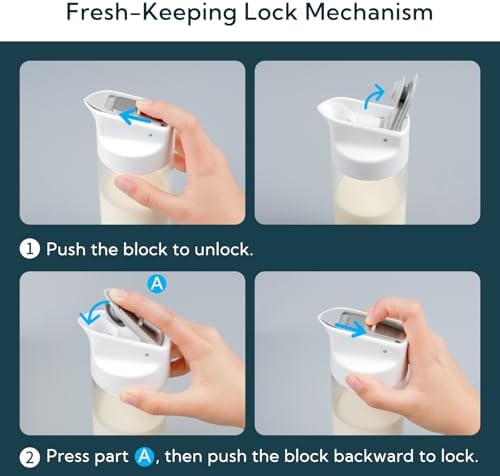 Fresh-Keeping Lock Mechanism

① Push the block to unlock.

A

② Press part A, then push the block backward to lock.