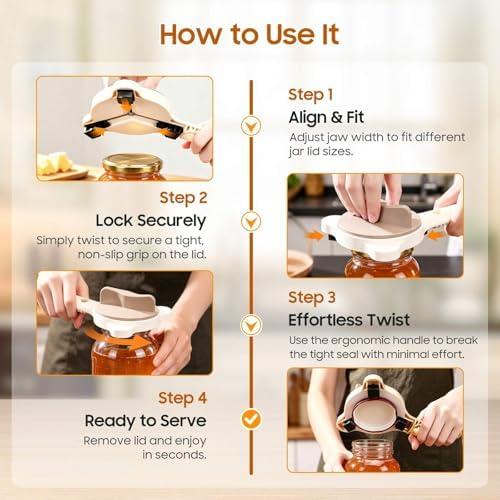 How to Use It

Step 1
Align & Fit
Adjust jaw width to fit different jar lid sizes.

Step 2
Lock Securely
Simply twist to secure a tight, non-slip grip on the lid.

Step 3
Effortless Twist
Use the ergonomic handle to break the tight seal with minimal effort.

Step 4
Ready to Serve
Remove lid and enjoy in seconds.