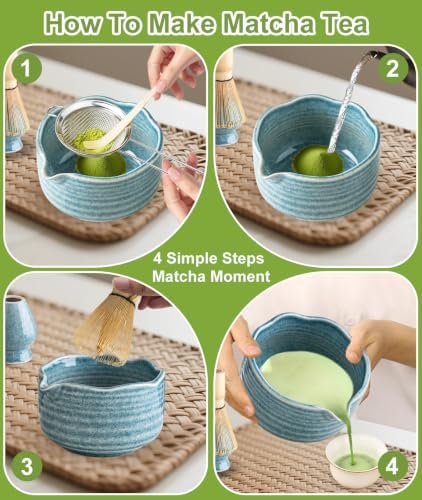 How To Make Matcha Tea

1

2

4 Simple Steps
Matcha Moment

3

4