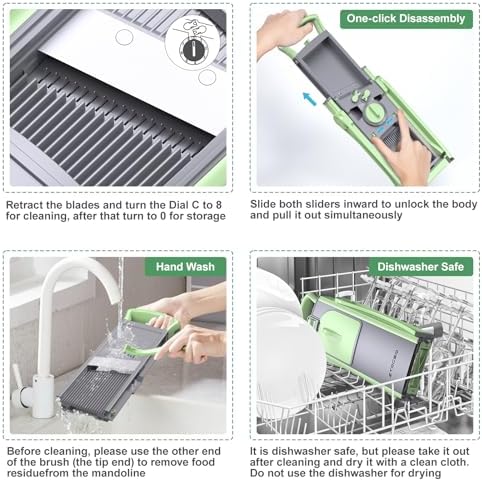 Retract the blades and turn the Dial C to 8 for cleaning, after that turn to 0 for storage

One-click Disassembly

Slide both sliders inward to unlock the body and pull it out simultaneously

Hand Wash

Before cleaning, please use the other end of the brush (the tip end) to remove food residuefrom the mandoline

Dishwasher Safe

It is dishwasher safe, but please take it out after cleaning and dry it with a clean cloth. Do not use the dishwasher for drying