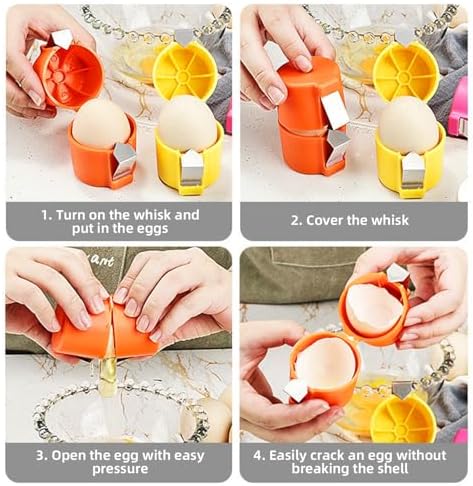 1. Turn on the whisk and put in the eggs

2. Cover the whisk

3. Open the egg with easy pressure

4. Easily crack an egg without breaking the shell