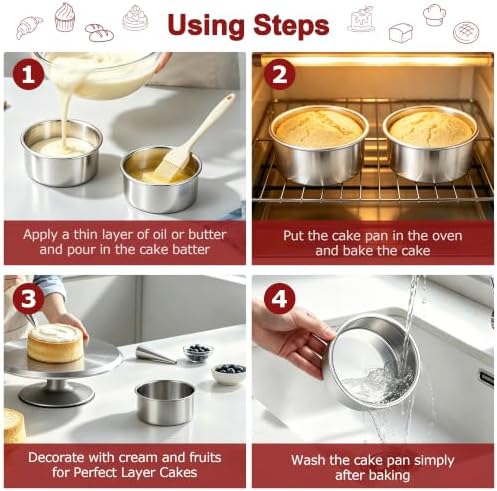 Using Steps

1

Apply a thin layer of oil or butter and pour in the cake batter

2

Put the cake pan in the oven and bake the cake

3

Decorate with cream and fruits for Perfect Layer Cakes

4

Wash the cake pan simply after baking