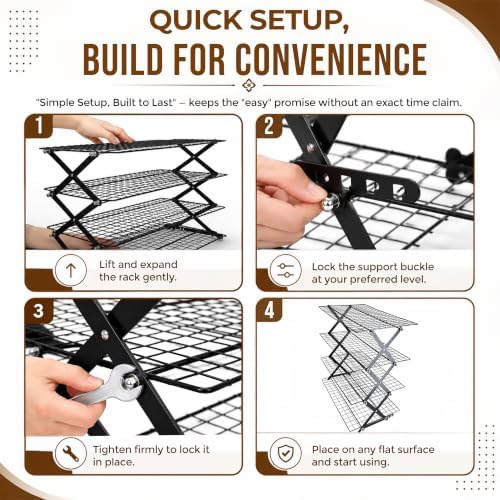 QUICK SETUP,
BUILD FOR CONVENIENCE

"Simple Setup, Built to Last" – keeps the "easy" promise without an exact time claim.

1
Lift and expand the rack gently.

2
Lock the support buckle at your preferred level.

3
Tighten firmly to lock it in place.

4
Place on any flat surface and start using.