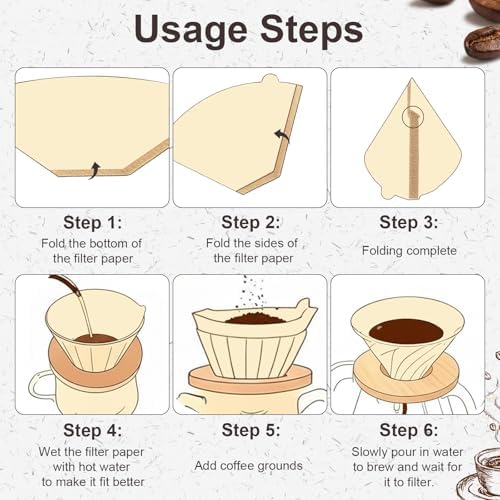 Usage Steps

Step 1:
Fold the bottom of the filter paper

Step 2:
Fold the sides of the filter paper

Step 3:
Folding complete

Step 4:
Wet the filter paper with hot water to make it fit better

Step 5:
Add coffee grounds

Step 6:
Slowly pour in water to brew and wait for it to filter.