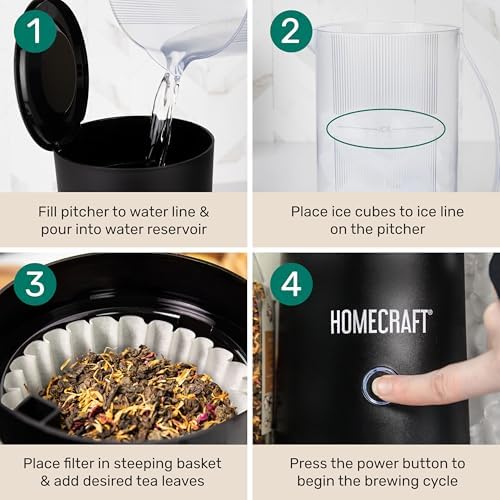 1

Fill pitcher to water line & pour into water reservoir

2

Place ice cubes to ice line on the pitcher

3

Place filter in steeping basket & add desired tea leaves

4

HOMECRAFT®

Press the power button to begin the brewing cycle