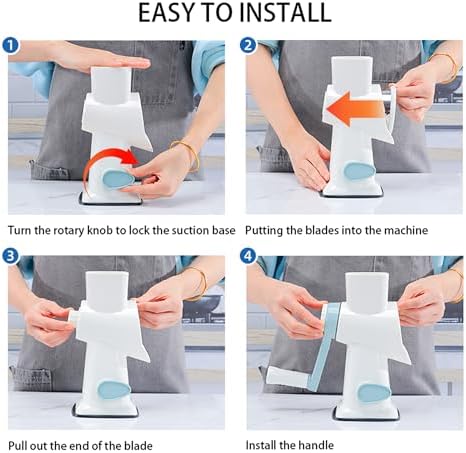 EASY TO INSTALL

1

Turn the rotary knob to lock the suction base

2

Putting the blades into the machine

3

Pull out the end of the blade

4

Install the handle