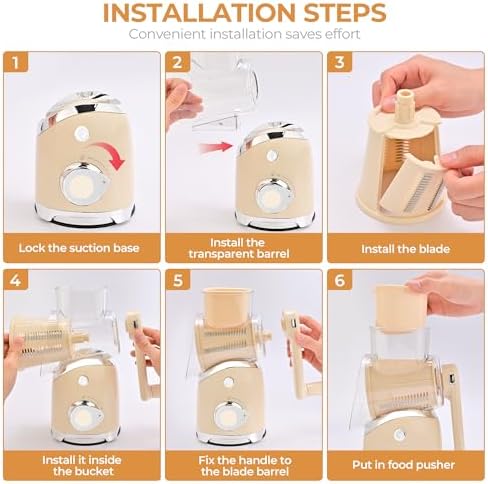 INSTALLATION STEPS
Convenient installation saves effort

1
Lock the suction base

2
Install the transparent barrel

3
Install the blade

4
Install it inside the bucket

5
Fix the handle to the blade barrel

6
Put in food pusher