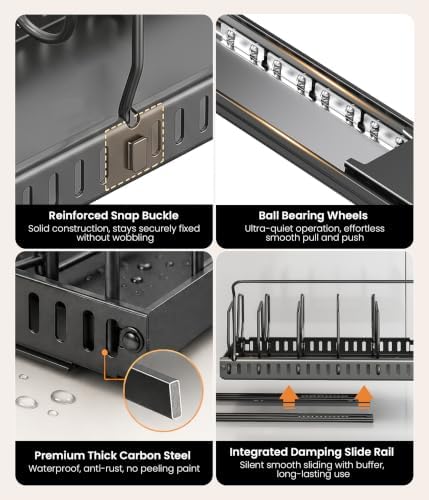 Reinforced Snap Buckle
Solid construction, stays securely fixed without wobbling

Ball Bearing Wheels
Ultra-quiet operation, effortless smooth pull and push

Premium Thick Carbon Steel
Waterproof, anti-rust, no peeling paint

Integrated Damping Slide Rail
Silent smooth sliding with buffer, long-lasting use