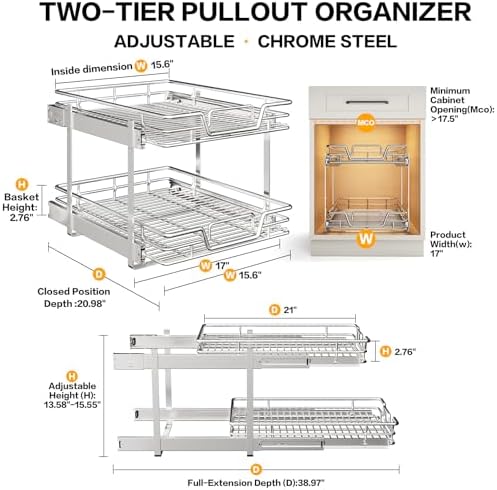 TWO-TIER PULLOUT ORGANIZER

ADJUSTABLE · CHROME STEEL

Inside dimension W 15.6"

Minimum Cabinet Opening(Mco): >17.5"

MCO

H Basket Height: 2.76"

W

Product Width(w): 17"

W 17"

W 15.6"

D

Closed Position Depth :20.98"

D 21"

H 2.76"

H Adjustable Height (H): 13.58"-15.55"

D

Full-Extension Depth (D):38.97"