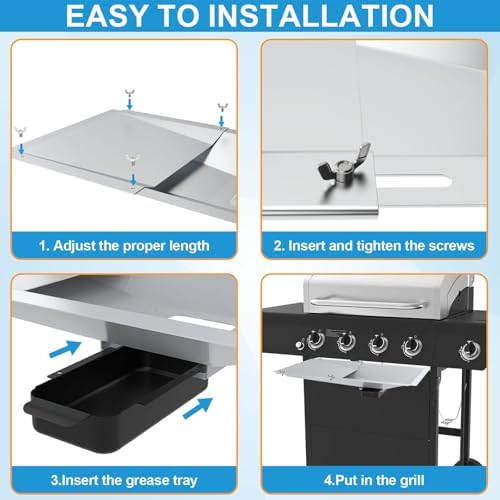 EASY TO INSTALLATION

1. Adjust the proper length

2. Insert and tighten the screws

3.Insert the grease tray

4.Put in the grill