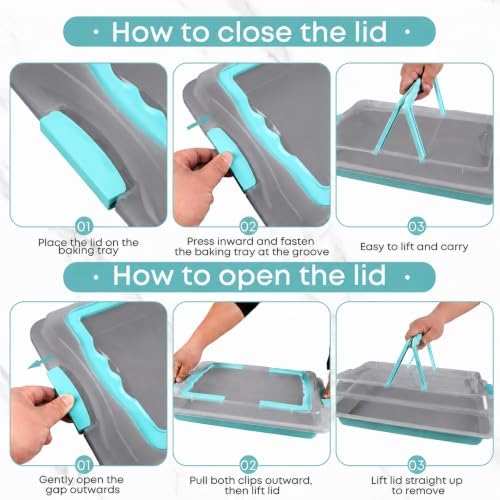 · How to close the lid ·

01
Place the lid on the baking tray

02
Press inward and fasten the baking tray at the groove

03
Easy to lift and carry

· How to open the lid ·

01
Gently open the gap outwards

02
Pull both clips outward, then lift lid

03
Lift lid straight up to remove