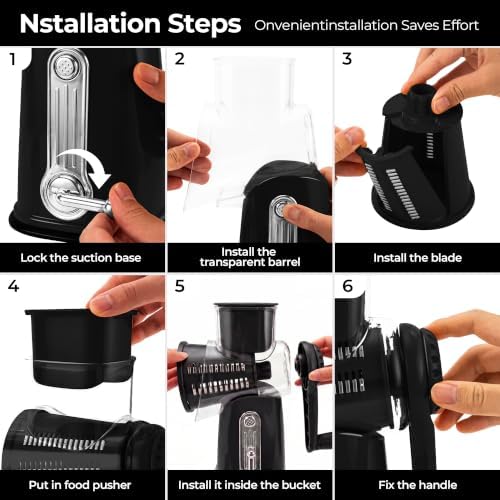 Nstallation Steps Onvenientinstallation Saves Effort

1

Lock the suction base

2

Install the transparent barrel

3

Install the blade

4

Put in food pusher

5

Install it inside the bucket

6

Fix the handle